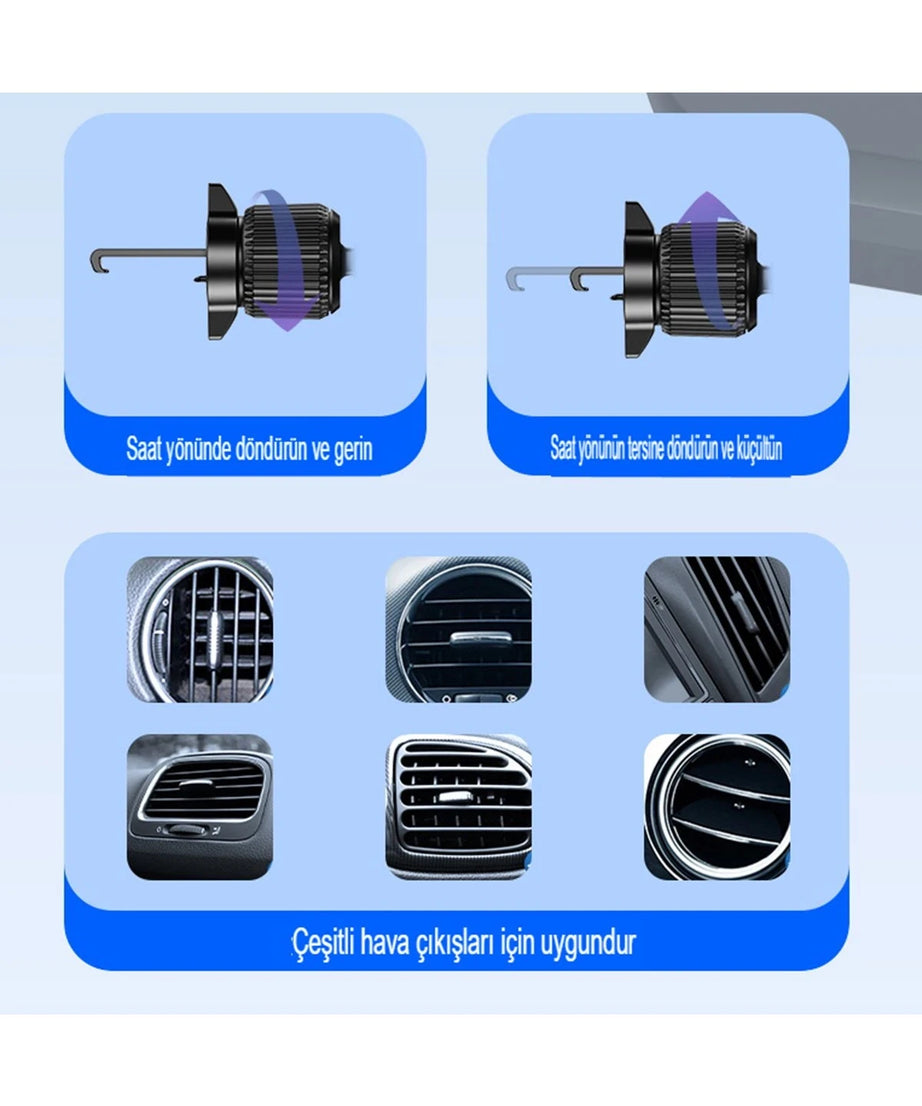 Saat yönünde döndürün ve gerin

Saat yönünün tersine döndürün ve küçültün

Çeşitli hava çıkışları için uygundur